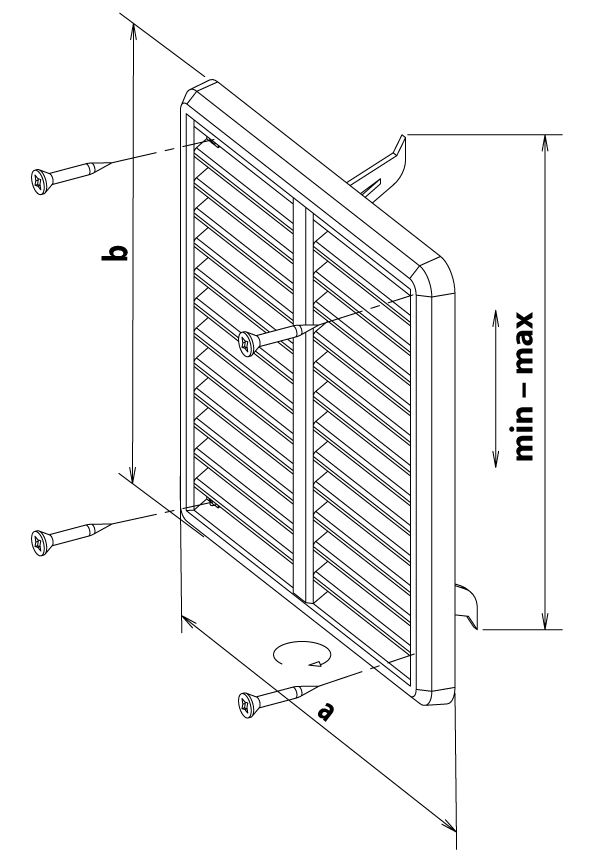 b

min – max

a